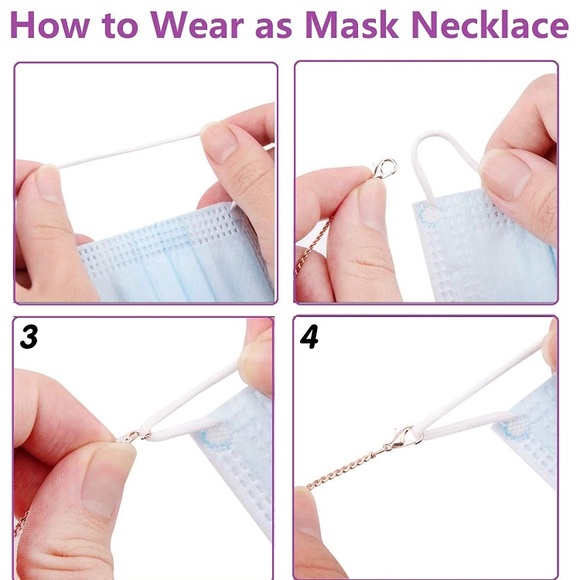 How to Wear as Mask Necklace

3

4